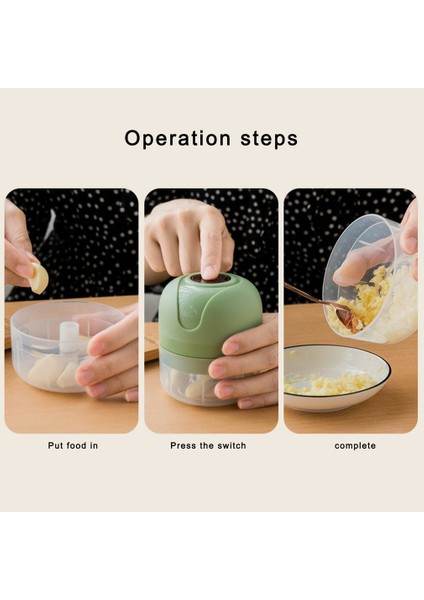 Operation steps

Put food in

Press the switch

complete