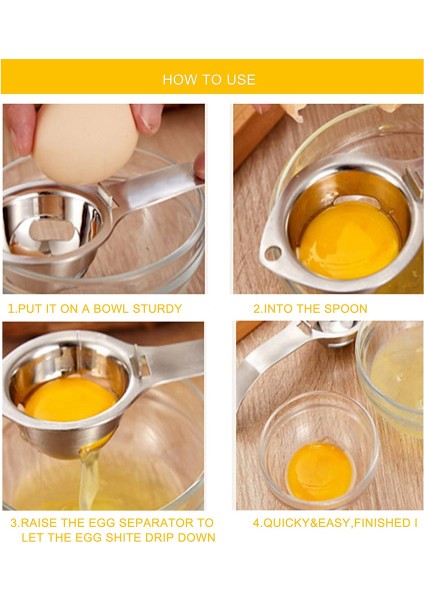 HOW TO USE

1.PUT IT ON A BOWL STURDY

2.INTO THE SPOON

3.RAISE THE EGG SEPARATOR TO LET THE EGG SHITE DRIP DOWN

4.QUICKY&EASY,FINISHED I