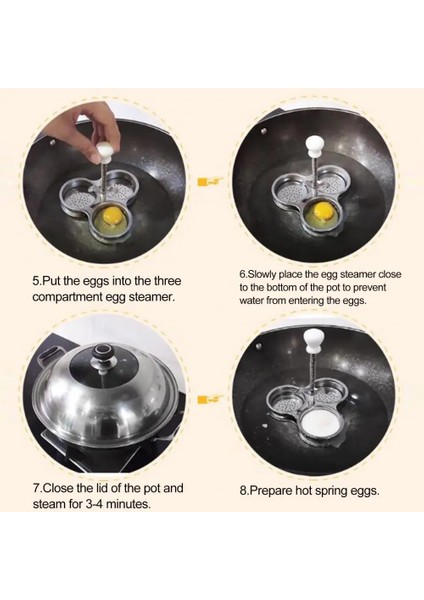 5.Put the eggs into the three compartment egg steamer.

6.Slowly place the egg steamer close to the bottom of the pot to prevent water from entering the eggs.

7.Close the lid of the pot and steam for 3-4 minutes.

8.Prepare hot spring eggs.