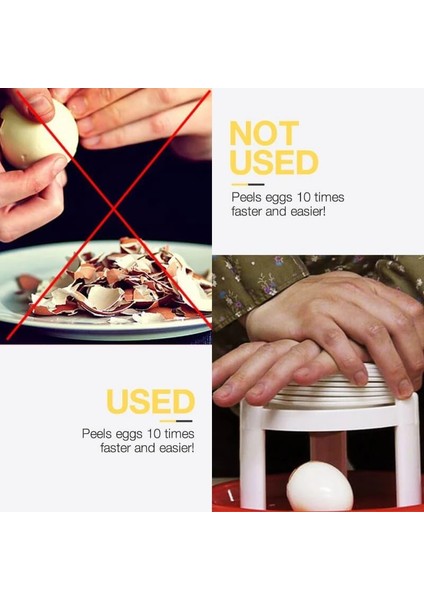 NOT USED

Peels eggs 10 times faster and easier!

USED

Peels eggs 10 times faster and easier!