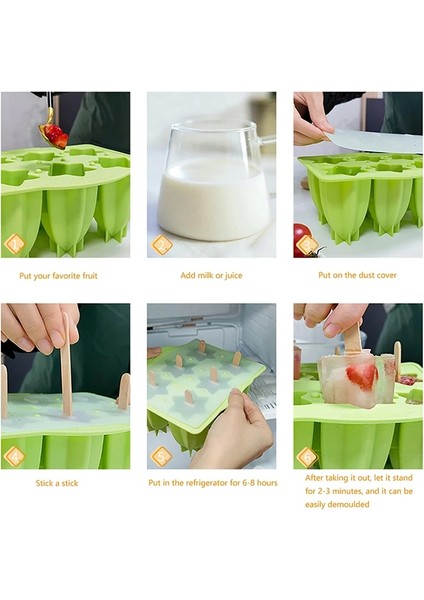 1
Put your favorite fruit

2
Add milk or juice

3
Put on the dust cover

4
Stick a stick

5
Put in the refrigerator for 6-8 hours

6
After taking it out, let it stand for 2-3 minutes, and it can be easily demoulded