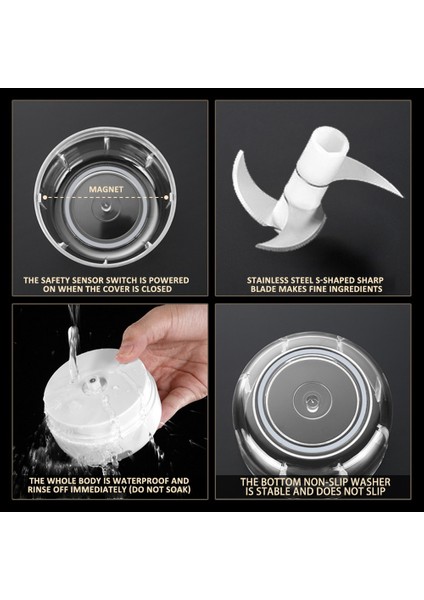 MAGNET

THE SAFETY SENSOR SWITCH IS POWERED ON WHEN THE COVER IS CLOSED

STAINLESS STEEL S-SHAPED SHARP BLADE MAKES FINE INGREDIENTS

THE WHOLE BODY IS WATERPROOF AND RINSE OFF IMMEDIATELY (DO NOT SOAK)

THE BOTTOM NON-SLIP WASHER IS STABLE AND DOES NOT SLIP