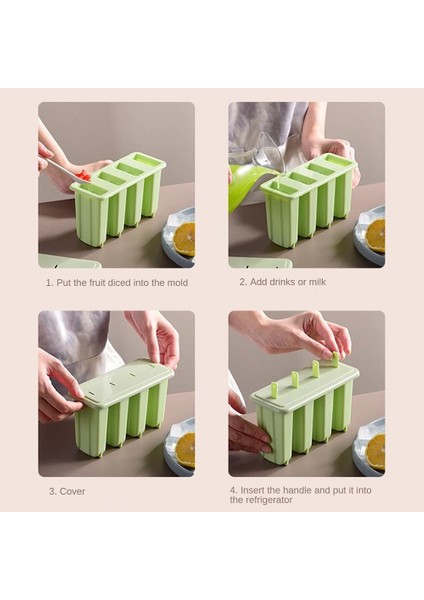 1. Put the fruit diced into the mold

2. Add drinks or milk

3. Cover

4. Insert the handle and put it into the refrigerator