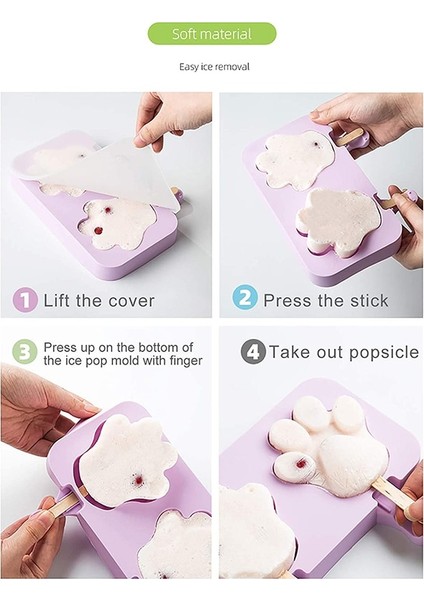 Soft material

Easy ice removal

1 Lift the cover

2 Press the stick

3 Press up on the bottom of the ice pop mold with finger

4 Take out popsicle