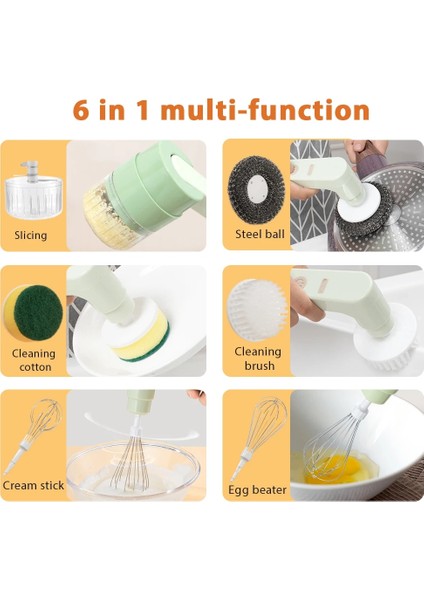 6 in 1 multi-function

Slicing

Steel ball

Cleaning cotton

Cleaning brush

Cream stick

Egg beater