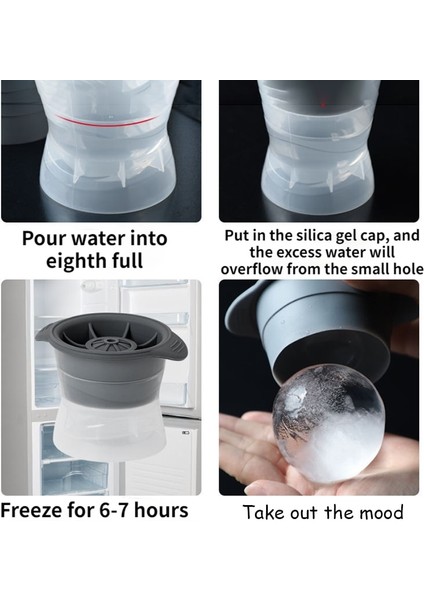 Pour water into eighth full

Put in the silica gel cap, and the excess water will overflow from the small hole

Freeze for 6-7 hours

Take out the mood