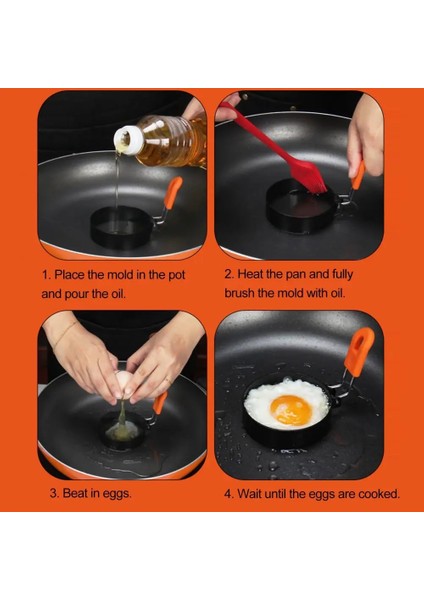 1. Place the mold in the pot and pour the oil.

2. Heat the pan and fully brush the mold with oil.

3. Beat in eggs.

4. Wait until the eggs are cooked.