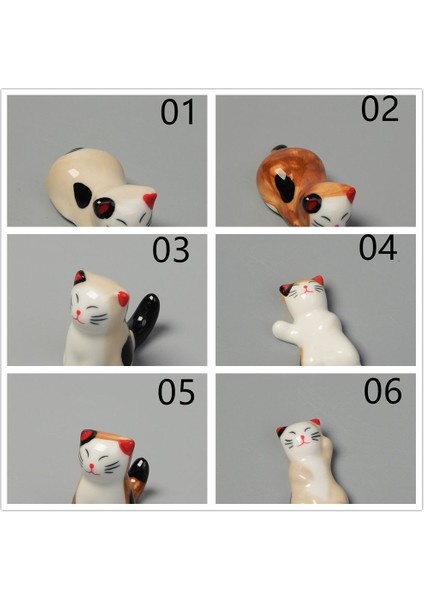 01

02

03

04

05

06