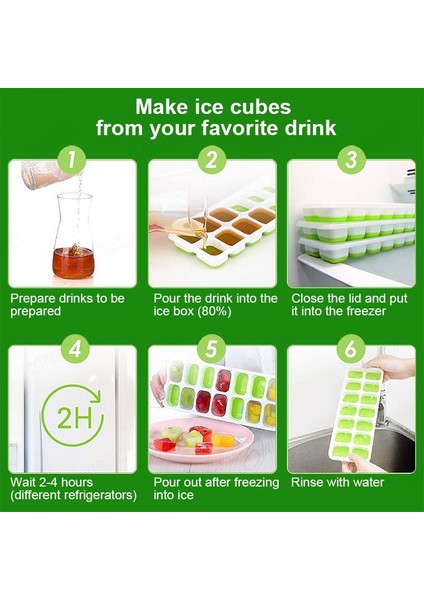 Make ice cubes
from your favorite drink

1

Prepare drinks to be prepared

2

Pour the drink into the ice box (80%)

3

Close the lid and put it into the freezer

4

2H

Wait 2-4 hours (different refrigerators)

5

Pour out after freezing into ice

6

Rinse with water