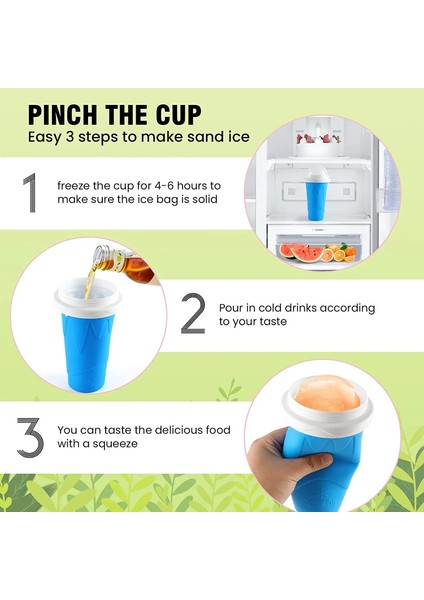 PINCH THE CUP
Easy 3 steps to make sand ice

1 freeze the cup for 4-6 hours to make sure the ice bag is solid

2 Pour in cold drinks according to your taste

3 You can taste the delicious food with a squeeze