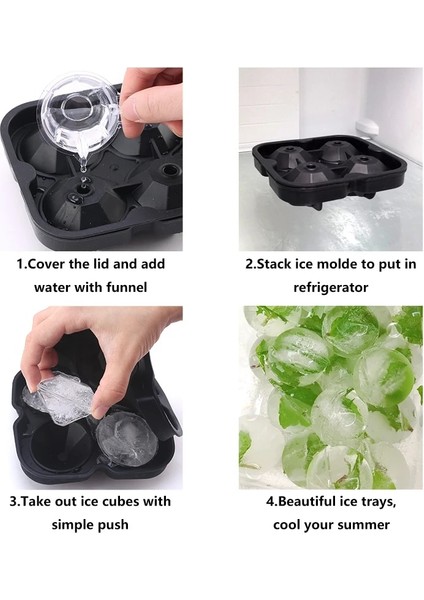 1.Cover the lid and add water with funnel

2.Stack ice molde to put in refrigerator

3.Take out ice cubes with simple push

4.Beautiful ice trays, cool your summer