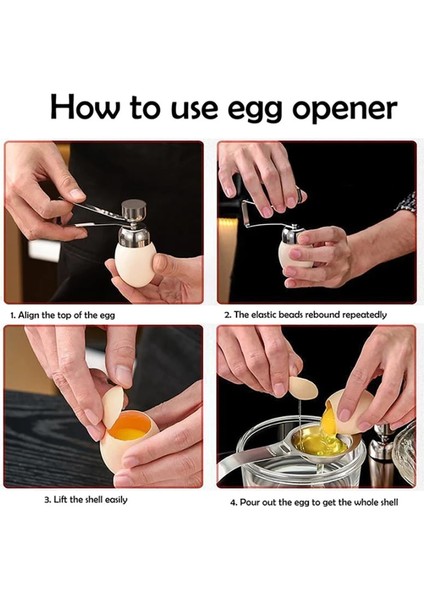 How to use egg opener

1. Align the top of the egg

2. The elastic beads rebound repeatedly

3. Lift the shell easily

4. Pour out the egg to get the whole shell