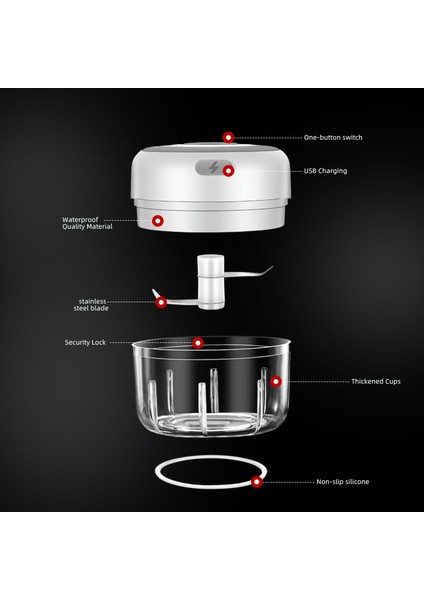 One-button switch

USB Charging

Waterproof
Quality Material

stainless
steel blade

Security Lock

Thickened Cups

Non-slip silicone