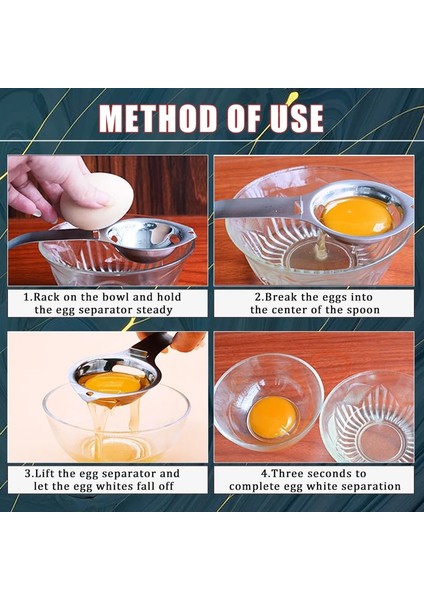 METHOD OF USE

1.Rack on the bowl and hold the egg separator steady

2.Break the eggs into the center of the spoon

3.Lift the egg separator and let the egg whites fall off

4.Three seconds to complete egg white separation