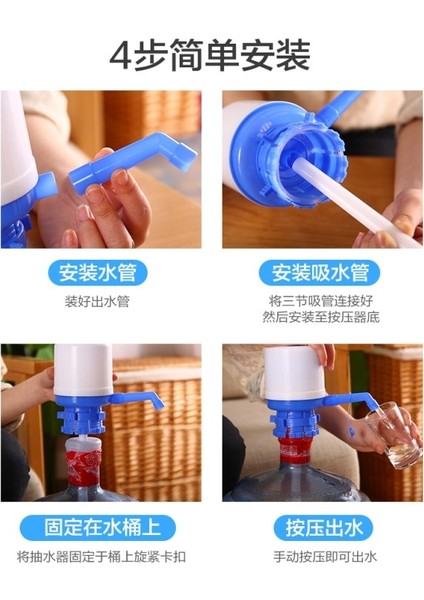 4步简单安装

安装水管

装好出水管

安装吸水管

将三节吸管连接好
然后安装至按压器底

固定在水桶上

将抽水器固定于桶上旋紧卡扣

按压出水

手动按压即可出水