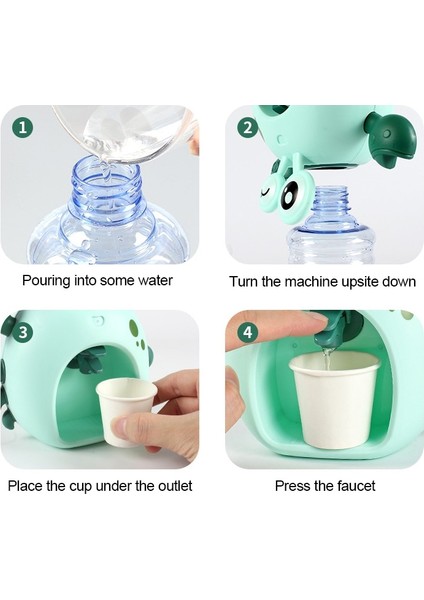 1

Pouring into some water

2

Turn the machine upsite down

3

Place the cup under the outlet

4

Press the faucet