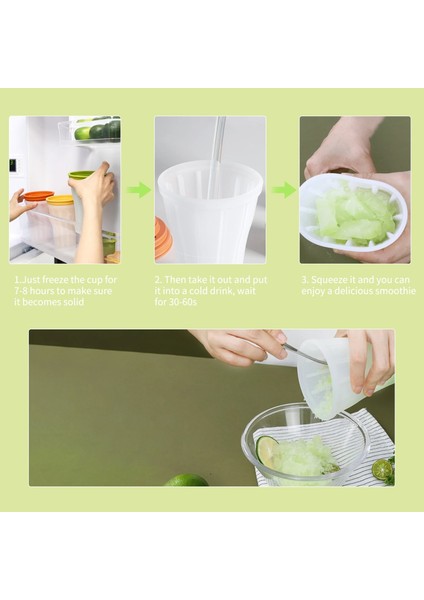 1.Just freeze the cup for 7-8 hours to make sure it becomes solid

2. Then take it out and put it into a cold drink, wait for 30-60s

3. Squeeze it and you can enjoy a delicious smoothie