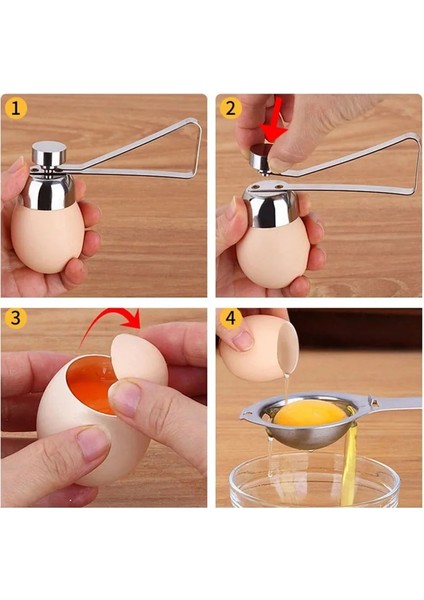 1
2
3
4