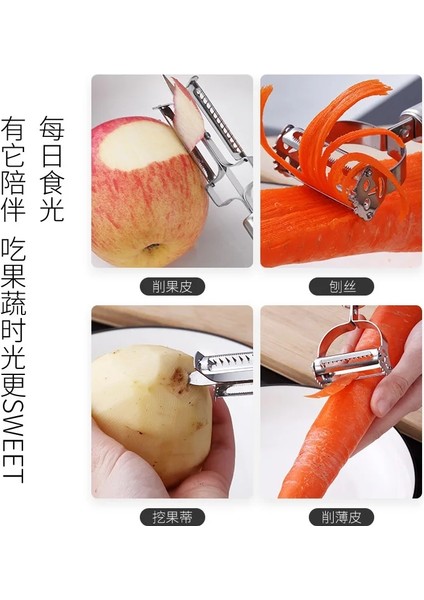 每日食光
有它陪伴 吃果蔬时光更SWEET

削果皮

刨丝

挖果蒂

削薄皮