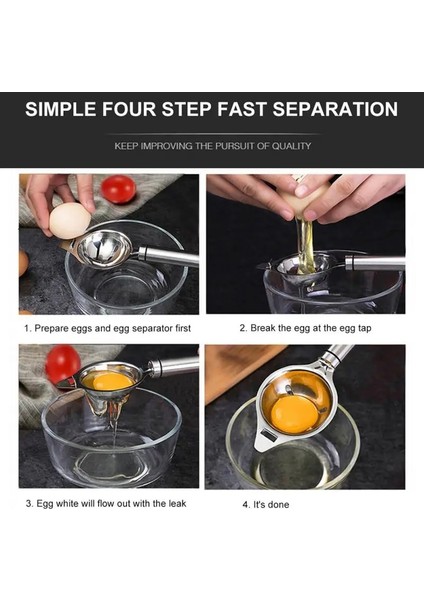 SIMPLE FOUR STEP FAST SEPARATION

KEEP IMPROVING THE PURSUIT OF QUALITY

1. Prepare eggs and egg separator first

2. Break the egg at the egg tap

3. Egg white will flow out with the leak

4. It's done