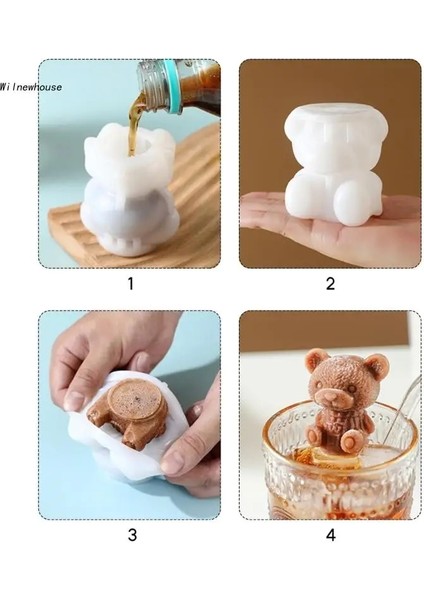 Wilnewhouse

1

2

3

4