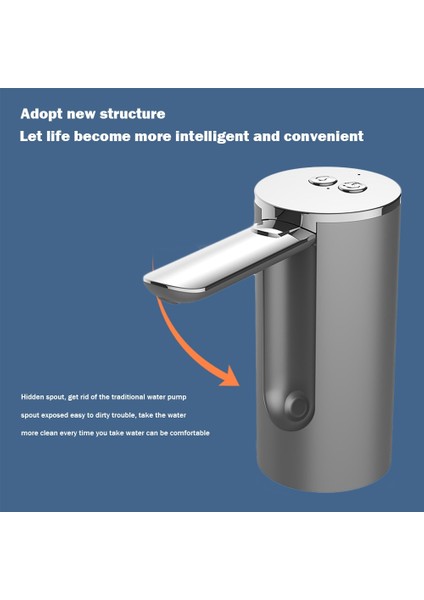 Adopt new structure
Let life become more intelligent and convenient

Hidden spout, get rid of the traditional water pump spout exposed easy to dirty trouble, take the water more clean every time you take water can be comfortable