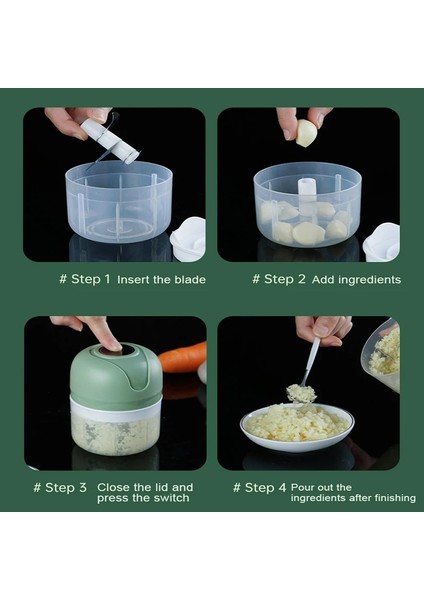 # Step 1 Insert the blade

# Step 2 Add ingredients

# Step 3 Close the lid and press the switch

# Step 4 Pour out the ingredients after finishing