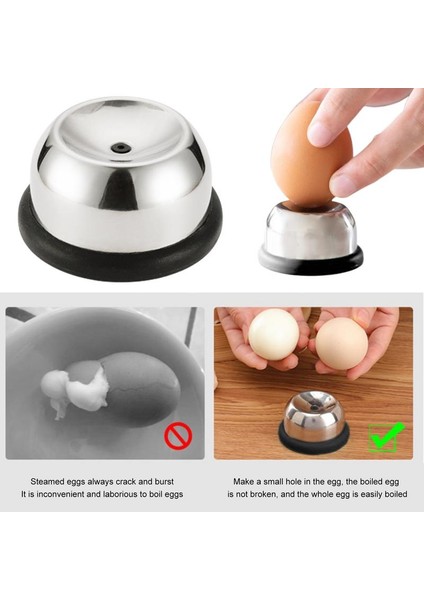 Steamed eggs always crack and burst
It is inconvenient and laborious to boil eggs

Make a small hole in the egg, the boiled egg
is not broken, and the whole egg is easily boiled