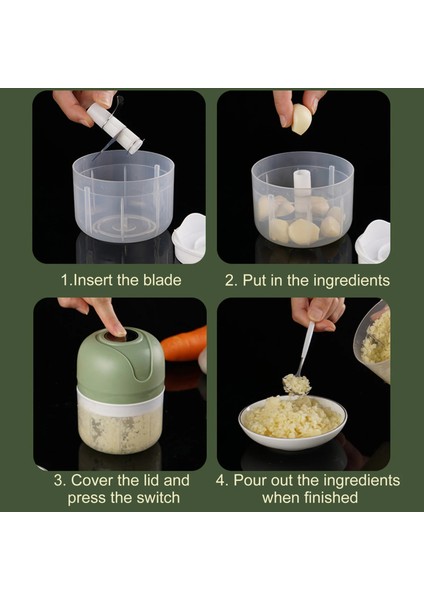 1.Insert the blade

2. Put in the ingredients

3. Cover the lid and press the switch

4. Pour out the ingredients when finished