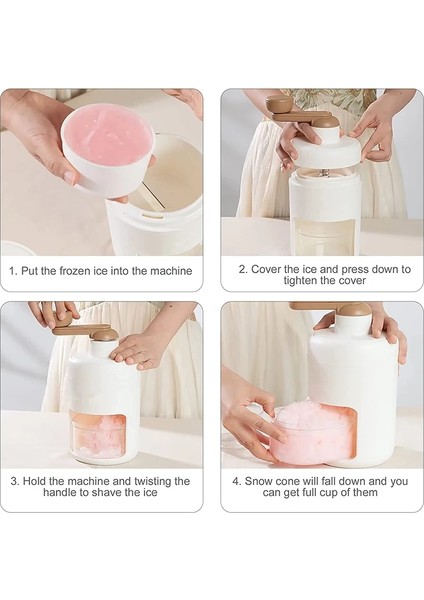 1. Put the frozen ice into the machine

2. Cover the ice and press down to tighten the cover

3. Hold the machine and twisting the handle to shave the ice

4. Snow cone will fall down and you can get full cup of them