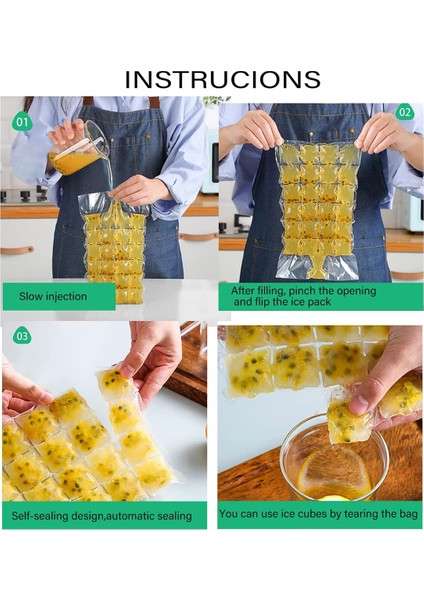 INSTRUCIONS

01

Slow injection

02

After filling, pinch the opening and flip the ice pack

03

Self-sealing design,automatic sealing

You can use ice cubes by tearing the bag