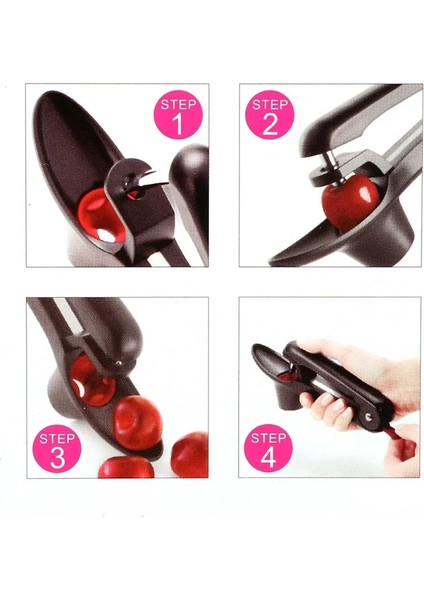 STEP 1

STEP 2

STEP 3

STEP 4