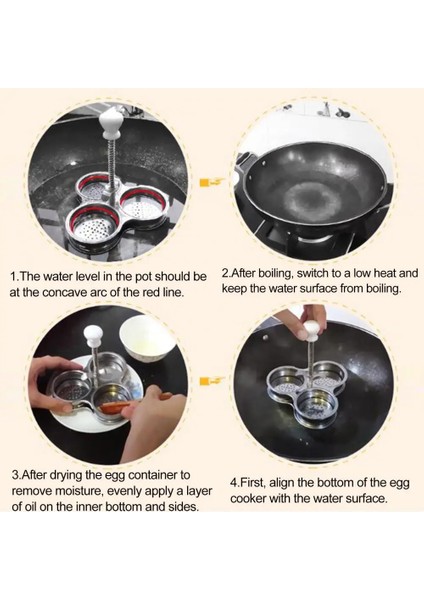 1.The water level in the pot should be at the concave arc of the red line.

2.After boiling, switch to a low heat and keep the water surface from boiling.

3.After drying the egg container to remove moisture, evenly apply a layer of oil on the inner bottom and sides.

4.First, align the bottom of the egg cooker with the water surface.