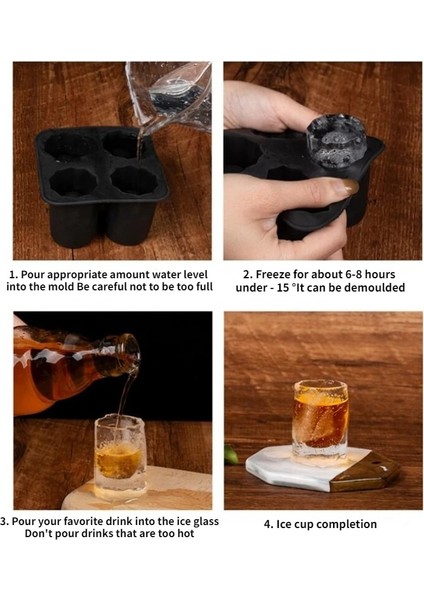 1. Pour appropriate amount water level into the mold Be careful not to be too full

2. Freeze for about 6-8 hours under - 15 °It can be demoulded

3. Pour your favorite drink into the ice glass Don't pour drinks that are too hot

4. Ice cup completion