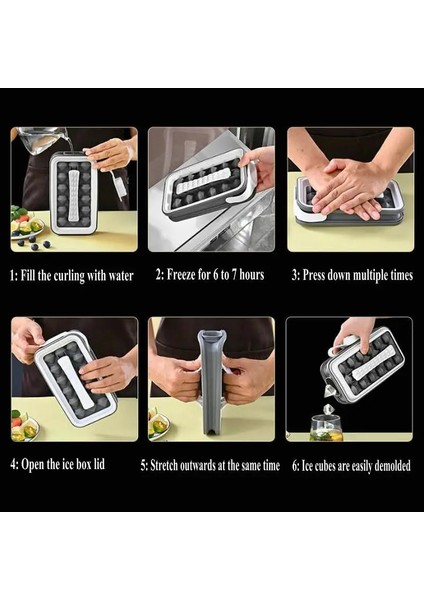 1: Fill the curling with water

2: Freeze for 6 to 7 hours

3: Press down multiple times

4: Open the ice box lid

5: Stretch outwards at the same time

6: Ice cubes are easily demolded