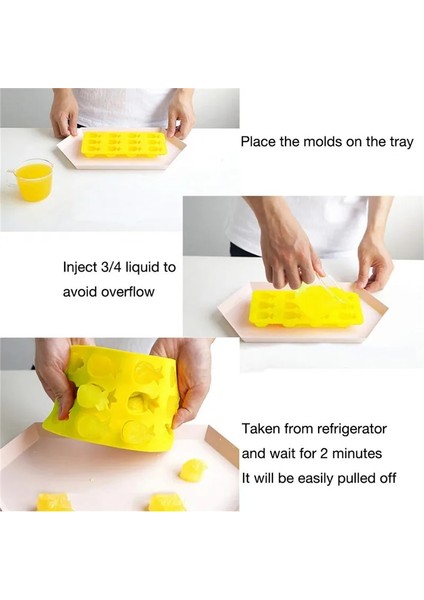 Place the molds on the tray

Inject 3/4 liquid to avoid overflow

Taken from refrigerator and wait for 2 minutes
It will be easily pulled off