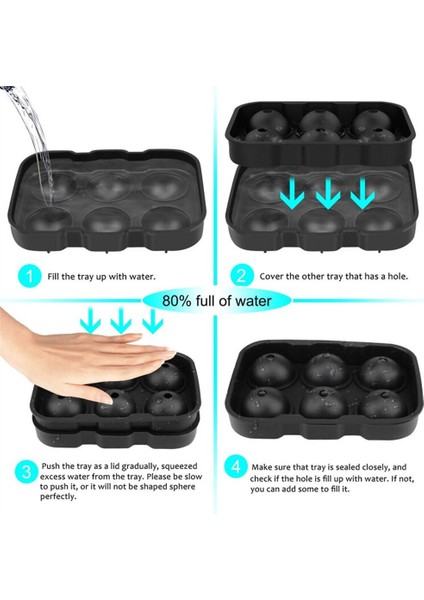 1 Fill the tray up with water.

2 Cover the other tray that has a hole.

80% full of water

3 Push the tray as a lid gradually, squeezed excess water from the tray. Please be slow to push it, or it will not be shaped sphere perfectly.

4 Make sure that tray is sealed closely, and check if the hole is fill up with water. If not, you can add some to fill it.