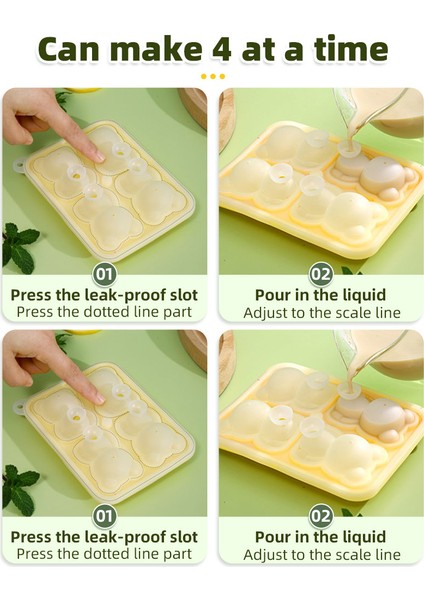 Can make 4 at a time

01
Press the leak-proof slot
Press the dotted line part

02
Pour in the liquid
Adjust to the scale line

01
Press the leak-proof slot
Press the dotted line part

02
Pour in the liquid
Adjust to the scale line