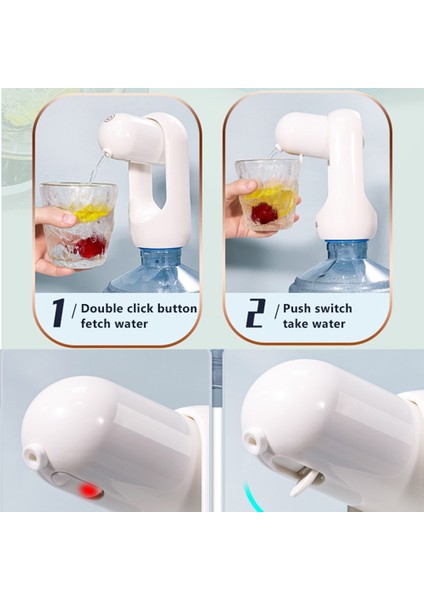 1 / Double click button fetch water

2 / Push switch take water