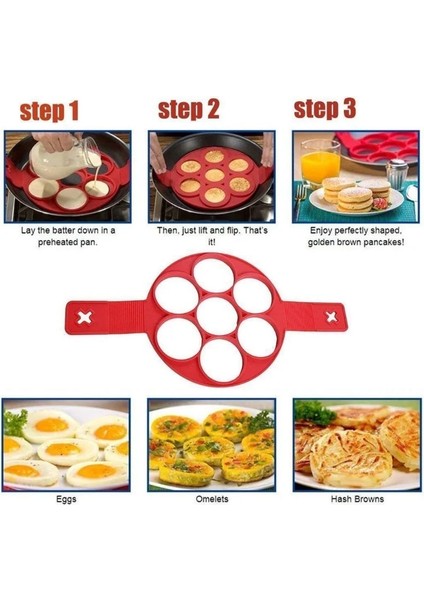 step 1

Lay the batter down in a preheated pan.

step 2

Then, just lift and flip. That's it!

step 3

Enjoy perfectly shaped, golden brown pancakes!

Eggs

Omelets

Hash Browns