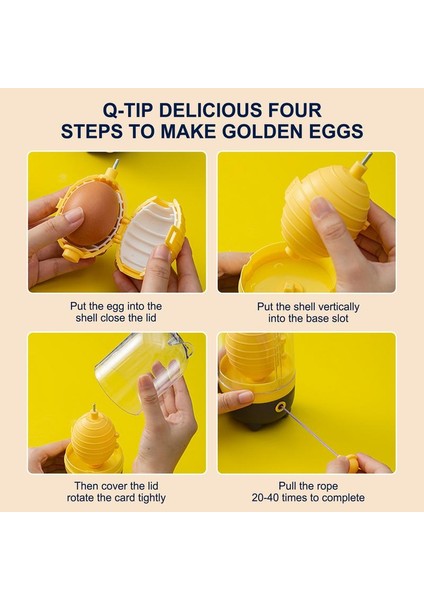 Q-TIP DELICIOUS FOUR
STEPS TO MAKE GOLDEN EGGS

Put the egg into the shell close the lid

Put the shell vertically into the base slot

Then cover the lid rotate the card tightly

Pull the rope 20-40 times to complete