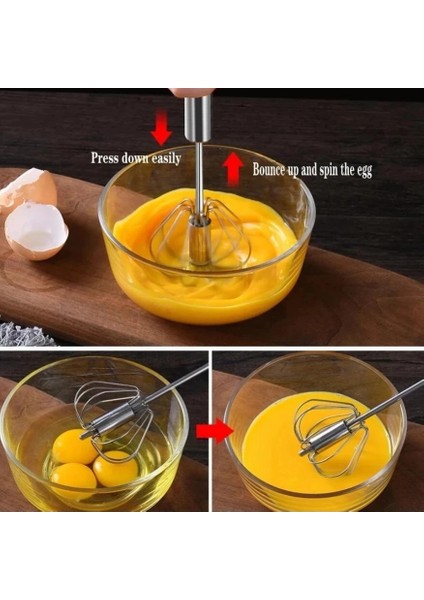 Press down easily

Bounce up and spin the egg