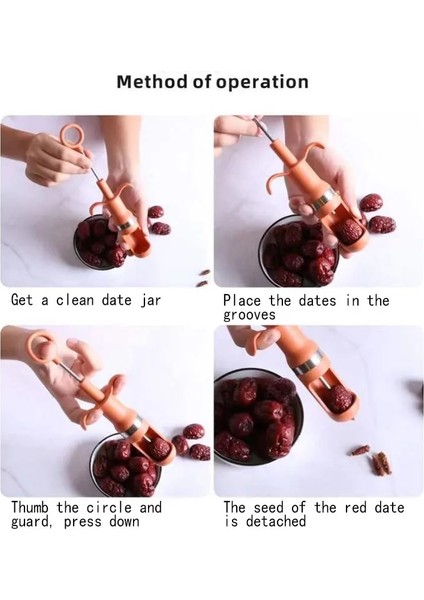 Method of operation

Get a clean date jar

Place the dates in the grooves

Thumb the circle and guard, press down

The seed of the red date is detached