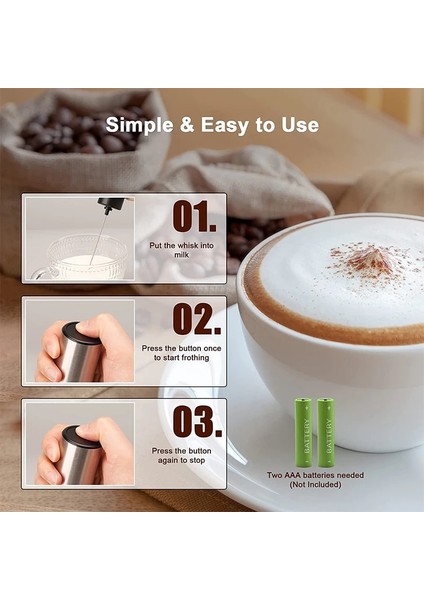 Simple & Easy to Use

01.
Put the whisk into milk

02.
Press the button once to start frothing

03.
Press the button again to stop

BATTERY
BATTERY

Two AAA batteries needed (Not Included)