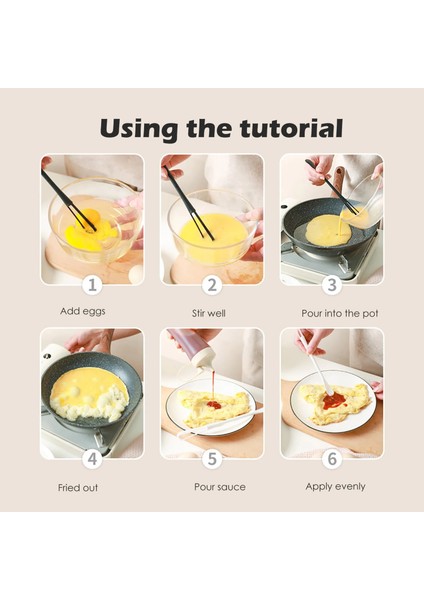 Using the tutorial

1

Add eggs

2

Stir well

3

Pour into the pot

4

Fried out

5

Pour sauce

6

Apply evenly