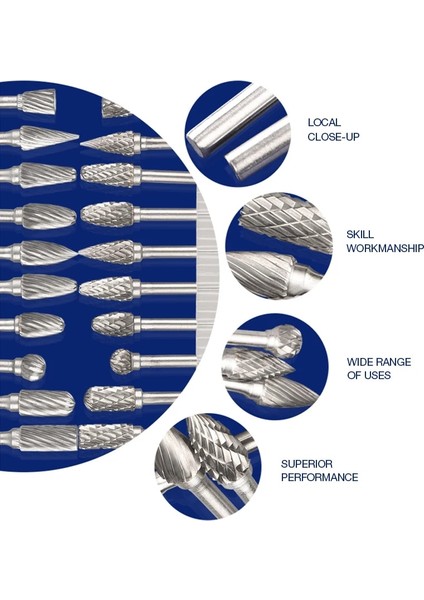 LOCAL
CLOSE-UP

SKILL
WORKMANSHIP

WIDE RANGE
OF USES

SUPERIOR
PERFORMANCE