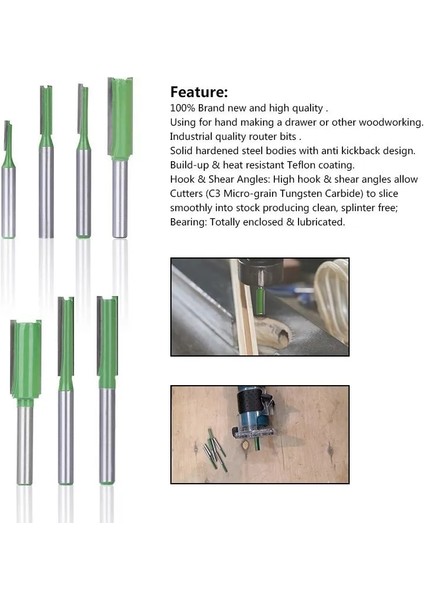 Feature:
100% Brand new and high quality .
Using for hand making a drawer or other woodworking.
Industrial quality router bits .
Solid hardened steel bodies with anti kickback design.
Build-up & heat resistant Teflon coating.
Hook & Shear Angles: High hook & shear angles allow Cutters (C3 Micro-grain Tungsten Carbide) to slice smoothly into stock producing clean, splinter free;
Bearing: Totally enclosed & lubricated.