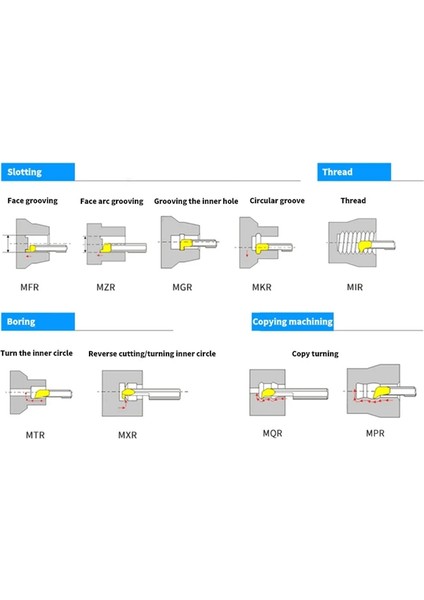 Slotting

Face grooving

MFR

Face arc grooving

MZR

Grooving the inner hole

MGR

Circular groove

MKR

Thread

Thread

MIR

Boring

Turn the inner circle

MTR

Reverse cutting/turning inner circle

MXR

Copying machining

Copy turning

MQR

MPR