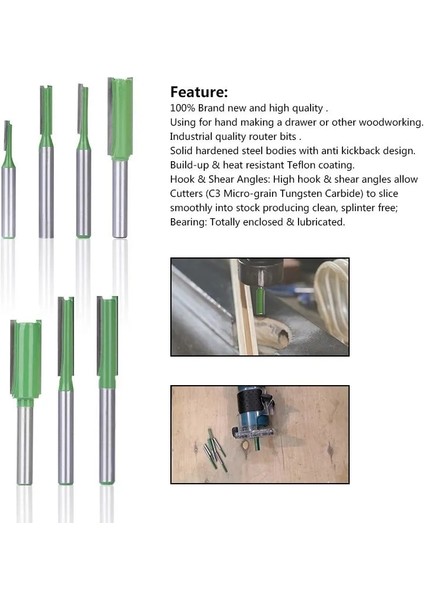 Feature:
100% Brand new and high quality .
Using for hand making a drawer or other woodworking.
Industrial quality router bits .
Solid hardened steel bodies with anti kickback design.
Build-up & heat resistant Teflon coating.
Hook & Shear Angles: High hook & shear angles allow Cutters (C3 Micro-grain Tungsten Carbide) to slice smoothly into stock producing clean, splinter free;
Bearing: Totally enclosed & lubricated.