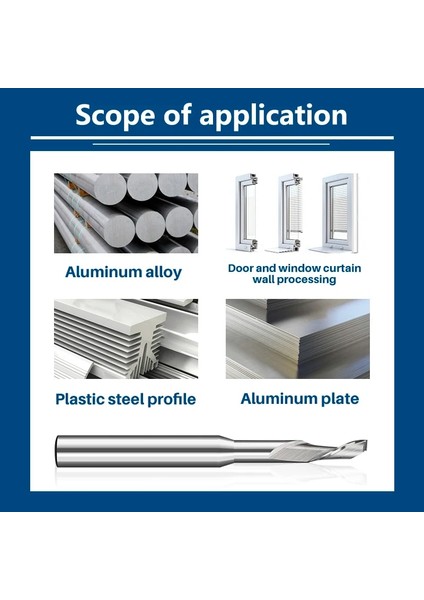 Scope of application

Aluminum alloy

Door and window curtain wall processing

Plastic steel profile

Aluminum plate